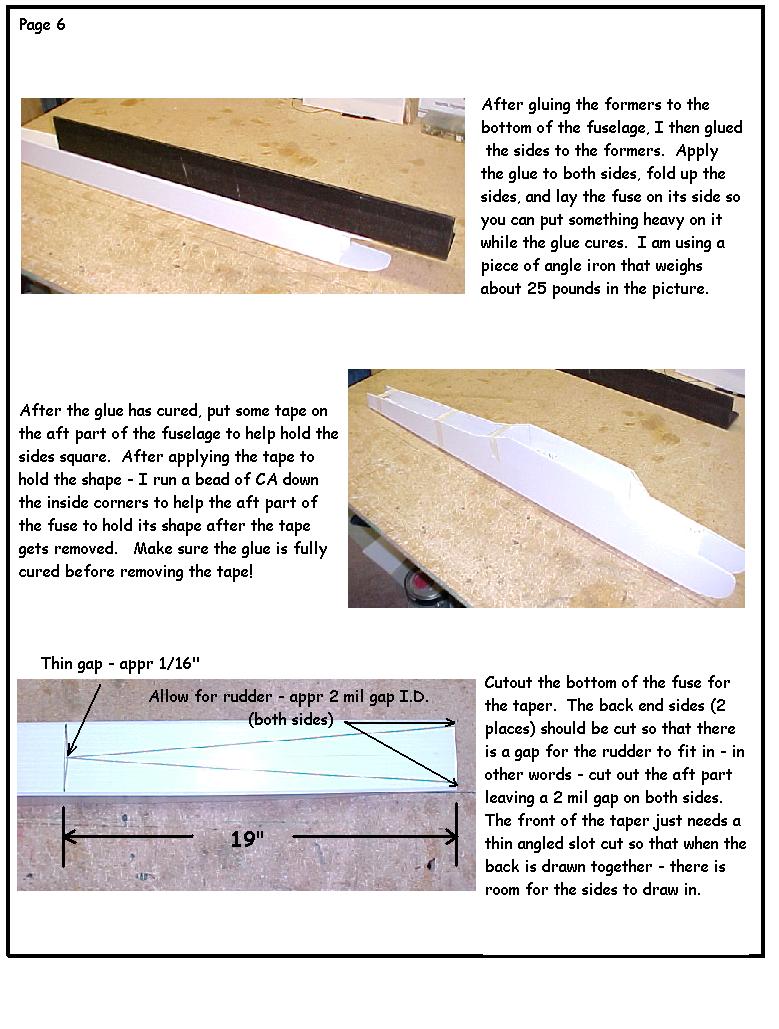 Page 6

After gluing the formers to the bottom of the fuselage, I then glued the sides to the formers. Apply the glue to both sides, fold up the sides, and lay the fuse on its side so you can put something heavy on it while the glue cures. I am using a piece of angle iron that weighs about 25 pounds in the picture.

After the glue has cured, put some tape on the aft part of the fuselage to help hold the sides square. After applying the tape to hold the shape - I run a bead of CA down the inside corners to help the aft part of the fuse to hold its shape after the tape gets removed. Make sure the glue is fully cured before removing the tape!

Thin gap - appr 1/16"

Allow for rudder - appr 2 mil gap I.D. (both sides)

19"

Cutout the bottom of the fuse for the taper. The back end sides (2 places) should be cut so that there is a gap for the rudder to fit in - in other words - cut out the aft part leaving a 2 mil gap on both sides. The front of the taper just needs a thin angled slot cut so that when the back is drawn together - there is room for the sides to draw in.