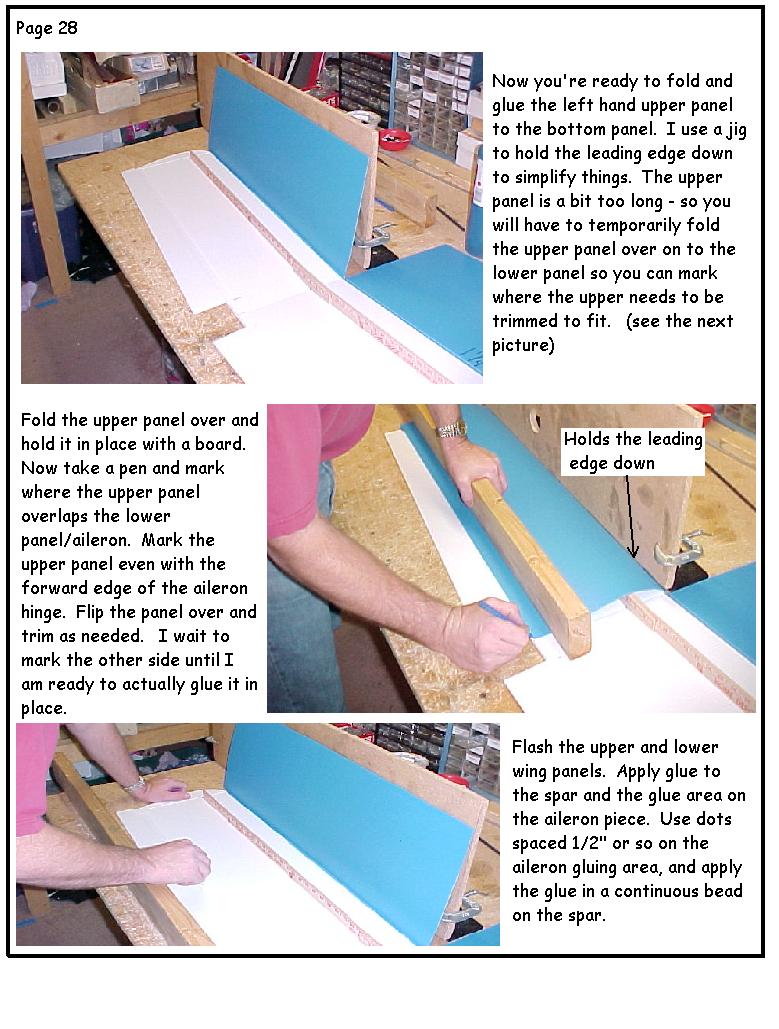 Page 28

Now you're ready to fold and glue the left hand upper panel to the bottom panel. I use a jig to hold the leading edge down to simplify things. The upper panel is a bit too long - so you will have to temporarily fold the upper panel over on to the lower panel so you can mark where the upper needs to be trimmed to fit. (see the next picture)

Fold the upper panel over and hold it in place with a board. Now take a pen and mark where the upper panel overlaps the lower panel/aileron. Mark the upper panel even with the forward edge of the aileron hinge. Flip the panel over and trim as needed. I wait to mark the other side until I am ready to actually glue it in place.

Holds the leading edge down

Flash the upper and lower wing panels. Apply glue to the spar and the glue area on the aileron piece. Use dots spaced 1/2" or so on the aileron gluing area, and apply the glue in a continuous bead on the spar.