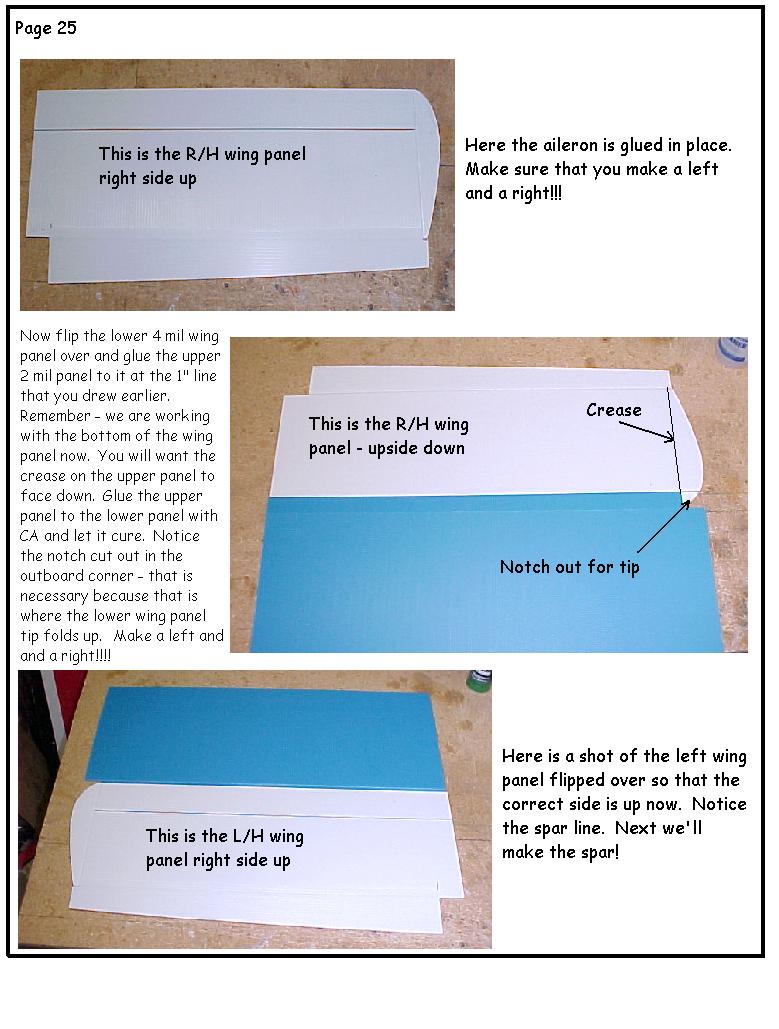 Page 25

This is the R/H wing panel right side up

Here the aileron is glued in place. Make sure that you make a left and a right!!!

Now flip the lower 4 mil wing panel over and glue the upper 2 mil panel to it at the 1" line that you drew earlier. Remember - we are working with the bottom of the wing panel now. You will want the crease on the upper panel to face down. Glue the upper panel to the lower panel with CA and let it cure. Notice the notch cut out in the outboard corner - that is necessary because that is where the lower wing panel tip folds up. Make a left and and a right!!!!

This is the R/H wing panel - upside down

Crease

Notch out for tip

This is the L/H wing panel right side up

Here is a shot of the left wing panel flipped over so that the correct side is up now. Notice the spar line. Next we'll make the spar!