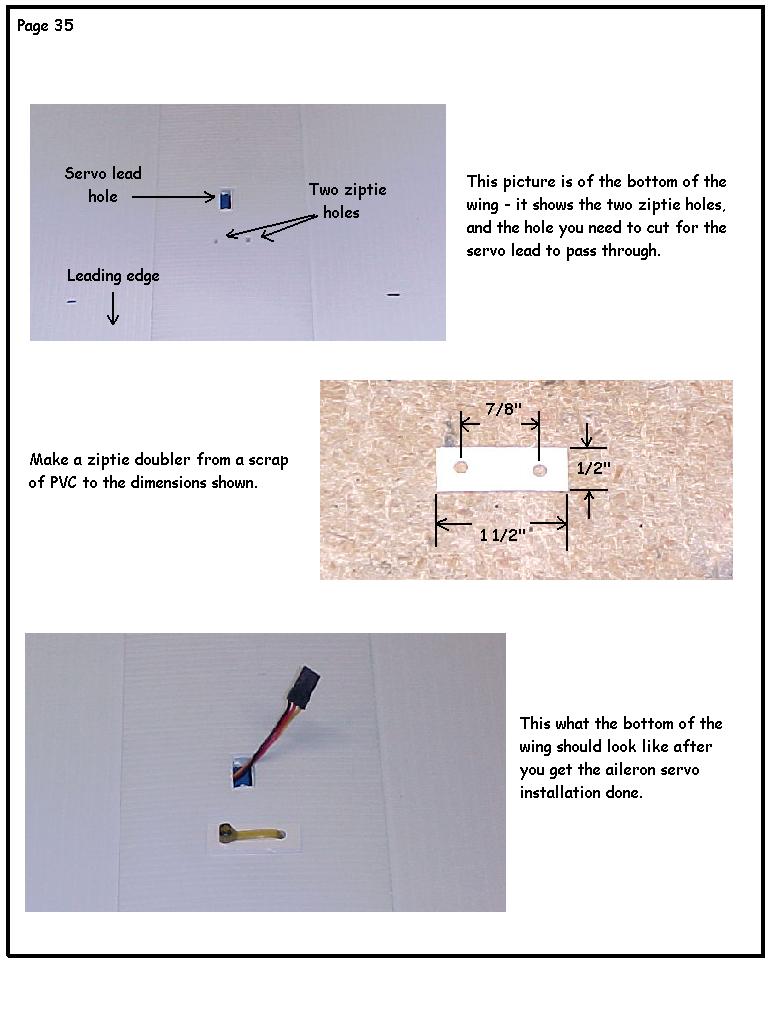 Page 35

Servo lead hole

Two ziptie holes

Leading edge

This picture is of the bottom of the wing - it shows the two ziptie holes, and the hole you need to cut for the servo lead to pass through.

Make a ziptie doubler from a scrap of PVC to the dimensions shown.

7/8"

1/2"

1 1/2"

This what the bottom of the wing should look like after you get the aileron servo installation done.