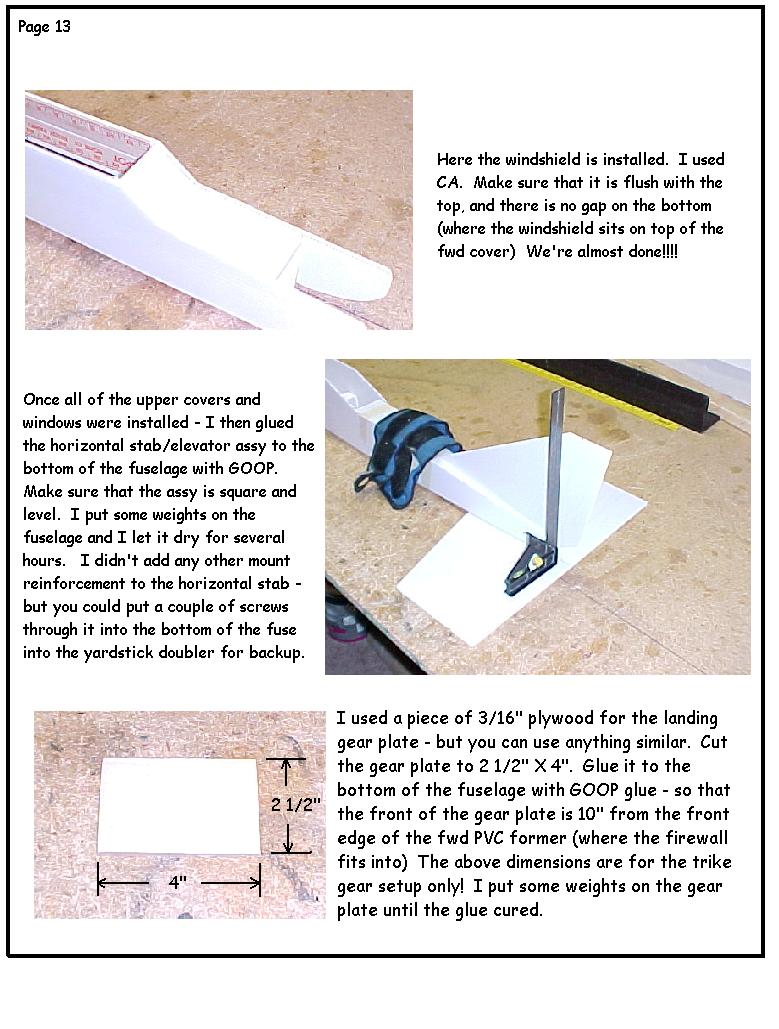 Page 13

Here the windshield is installed. I used CA. Make sure that it is flush with the top, and there is no gap on the bottom (where the windshield sits on top of the fwd cover) We're almost done!!!!

Once all of the upper covers and windows were installed - I then glued the horizontal stab/elevator assy to the bottom of the fuselage with GOOP. Make sure that the assy is square and level. I put some weights on the fuselage and I let it dry for several hours. I didn't add any other mount reinforcement to the horizontal stab - but you could put a couple of screws through it into the bottom of the fuse into the yardstick doubler for backup.

2 1/2"

4"

I used a piece of 3/16" plywood for the landing gear plate - but you can use anything similar. Cut the gear plate to 2 1/2" X 4". Glue it to the bottom of the fuselage with GOOP glue - so that the front of the gear plate is 10" from the front edge of the fwd PVC former (where the firewall fits into) The above dimensions are for the trike gear setup only! I put some weights on the gear plate until the glue cured.